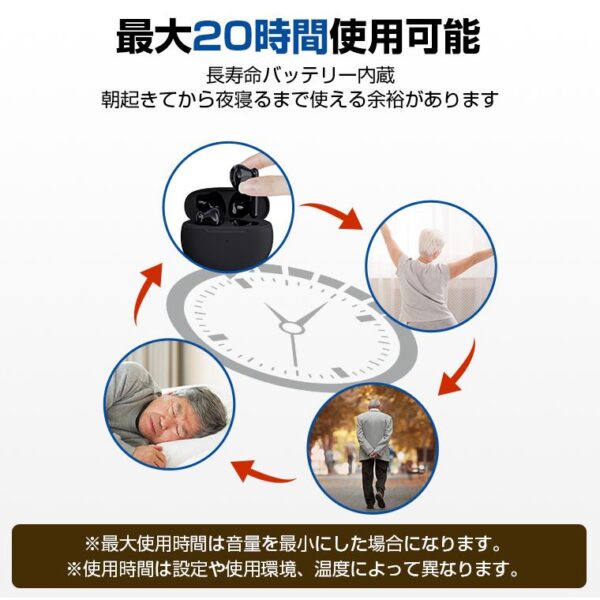 最大20時間使用可能

長寿命バッテリー内蔵
朝起きてから夜寝るまで使える余裕があります

※最大使用時間は音量を最小にした場合になります。
※使用時間は設定や使用環境、温度によって異なります。